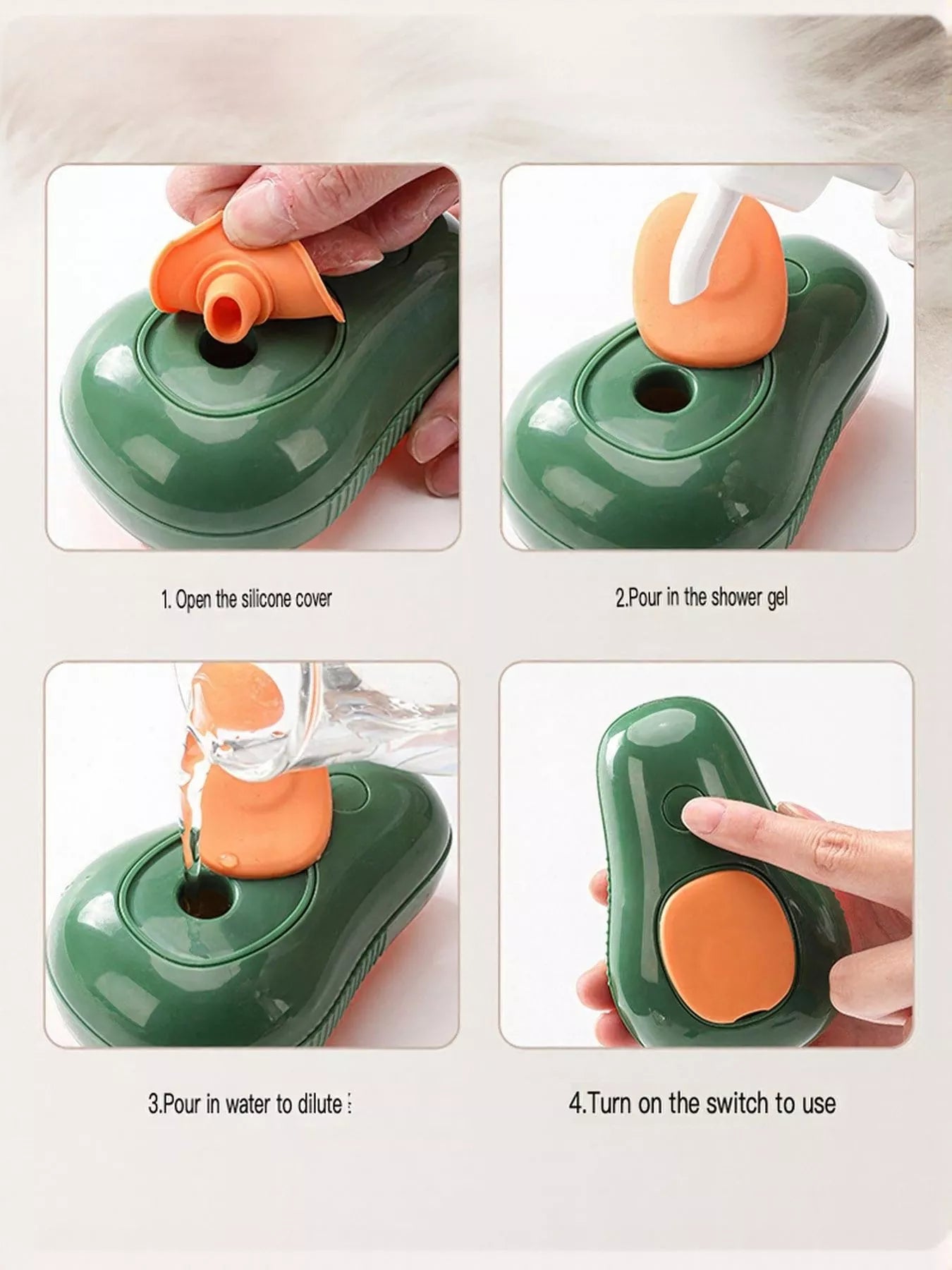 1. Open the silicone cover

2.Pour in the shower gel

3.Pour in water to dilute

4.Turn on the switch to use